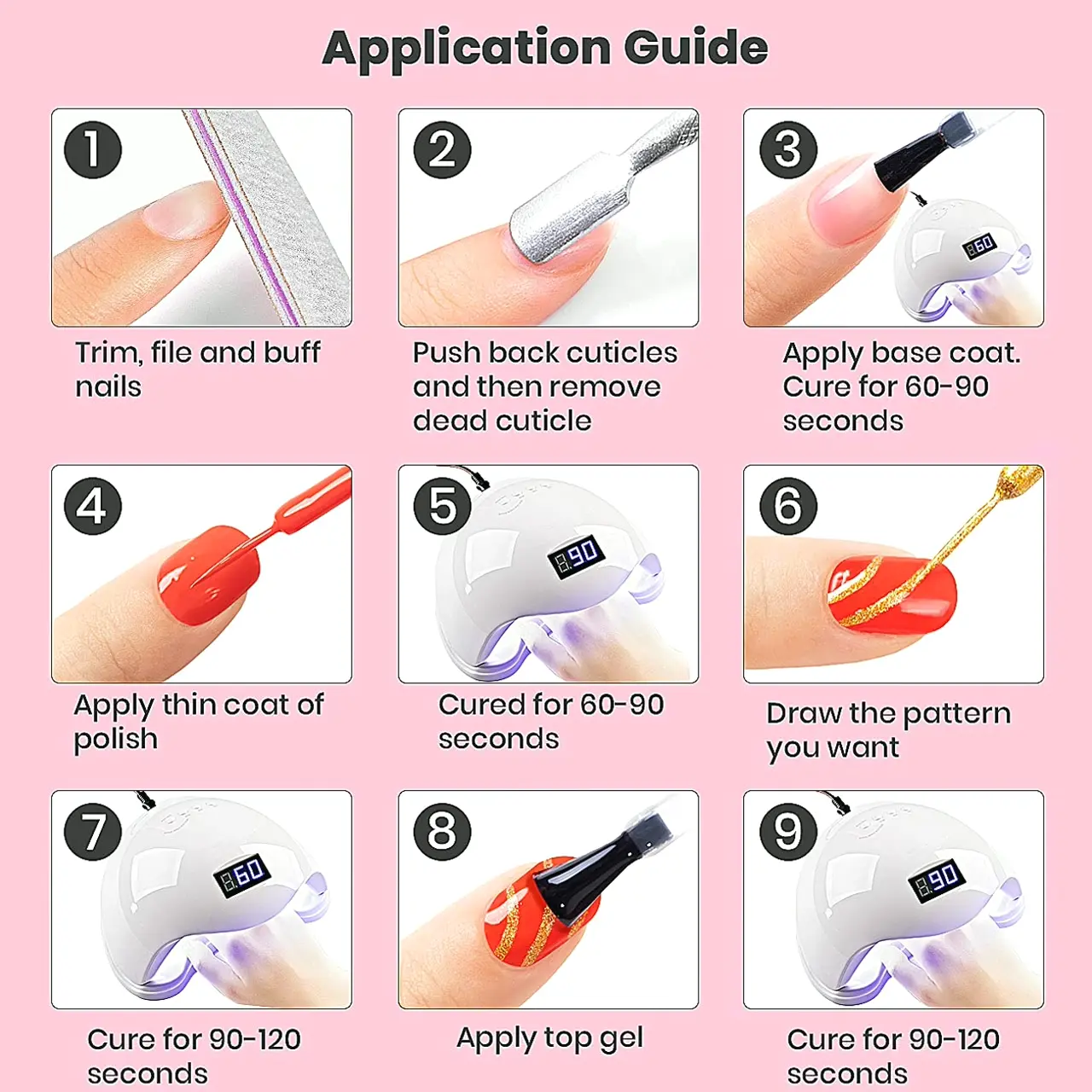 Application Guide

1
Trim, file and buff nails

2
Push back cuticles and then remove dead cuticle

3
60
Apply base coat. Cure for 60-90 seconds

4
Apply thin coat of polish

5
90
Cured for 60-90 seconds

6
Draw the pattern you want

7
60
Cure for 90-120 seconds

8
Apply top gel

9
90
Cure for 90-120 seconds