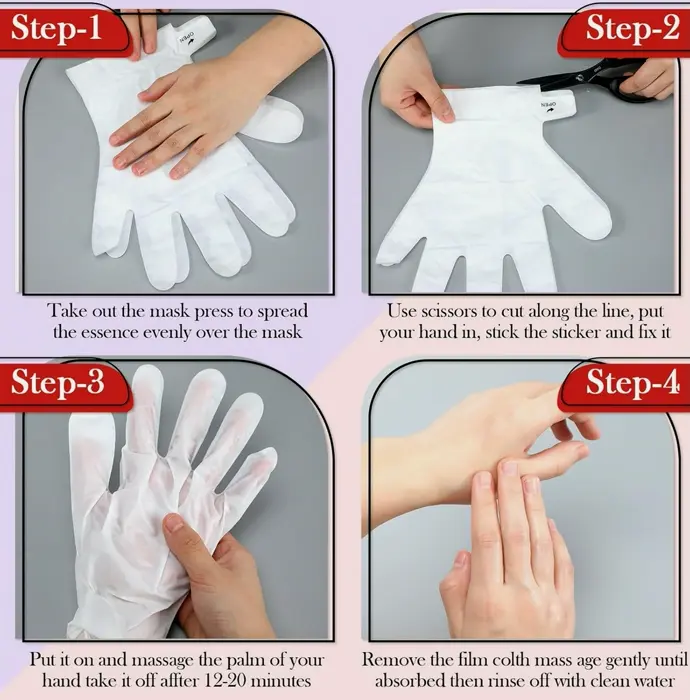 Step-1

OPEN

Take out the mask press to spread the essence evenly over the mask

Step-2

OPEN

Use scissors to cut along the line, put your hand in, stick the sticker and fix it

Step-3

Put it on and massage the palm of your hand take it off affter 12-20 minutes

Step-4

Remove the film colth mass age gently until absorbed then rinse off with clean water