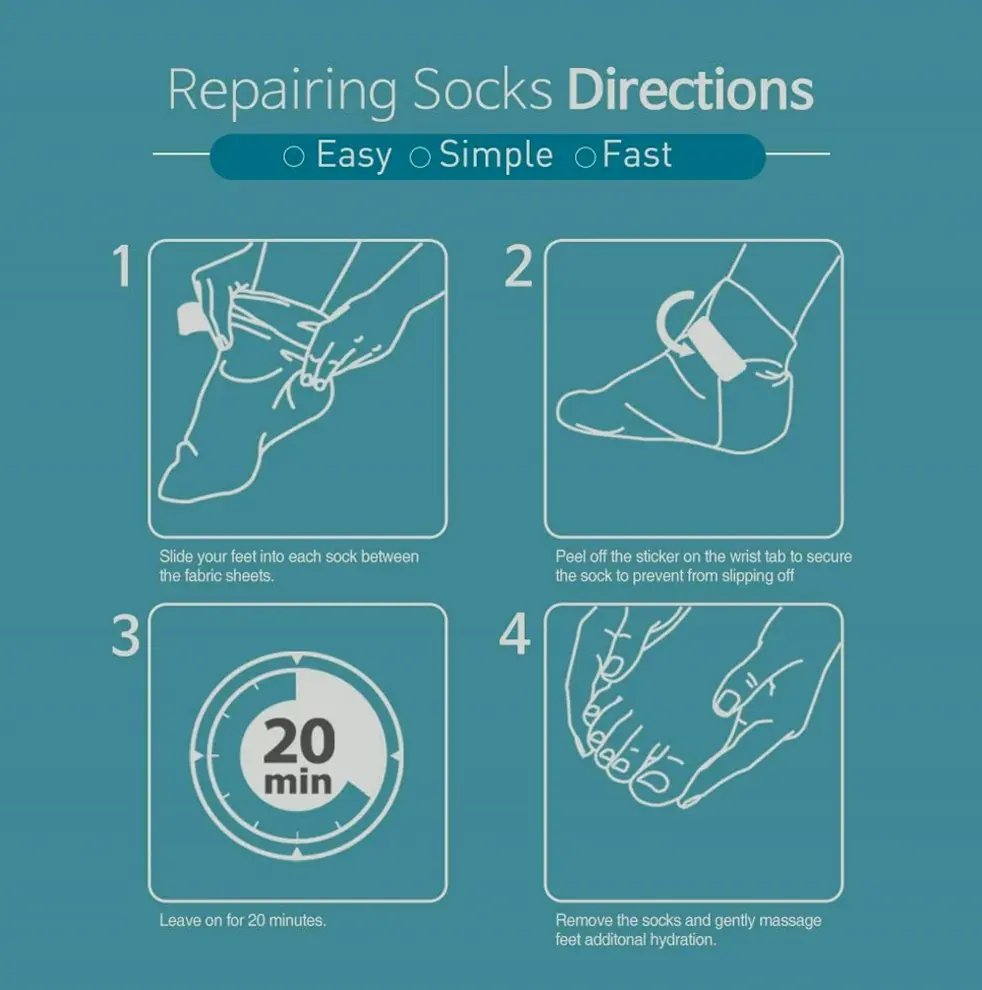 Repairing Socks Directions

○ Easy ○ Simple ○ Fast

1

Slide your feet into each sock between the fabric sheets.

2

Peel off the sticker on the wrist tab to secure the sock to prevent from slipping off

3

20 min

Leave on for 20 minutes.

4

Remove the socks and gently massage feet additonal hydration.